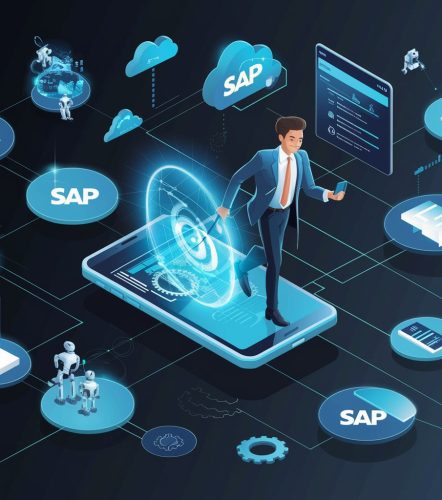 SAP

SAP

SAP